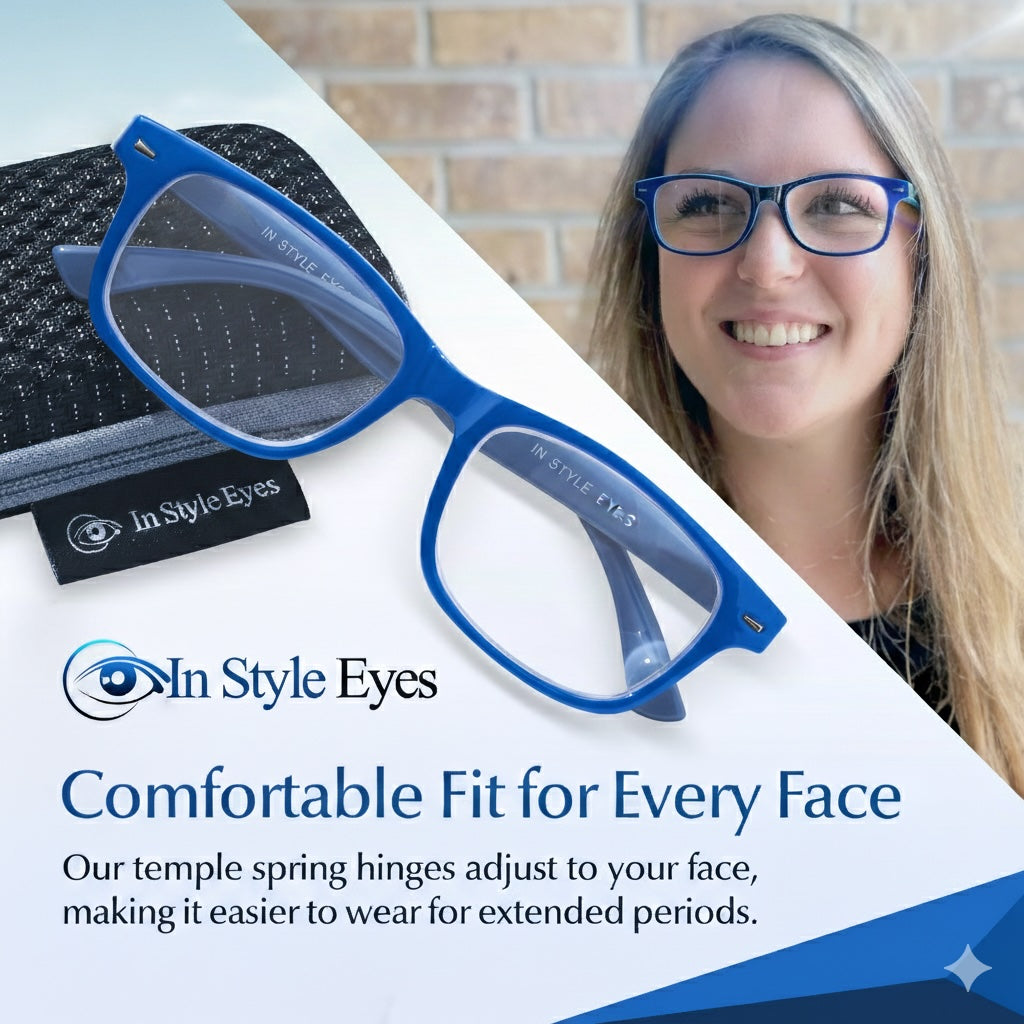 IN STYLE EYES

IN STYLE EYES

In Style Eyes

In Style Eyes

Comfortable Fit for Every Face

Our temple spring hinges adjust to your face, making it easier to wear for extended periods.